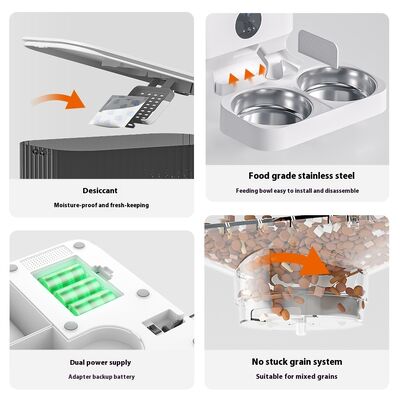 Desiccant

Moisture-proof and fresh-keeping

Food grade stainless steel

Feeding bowl easy to install and disassemble

Dual power supply

Adapter backup battery

No stuck grain system

Suitable for mixed grains